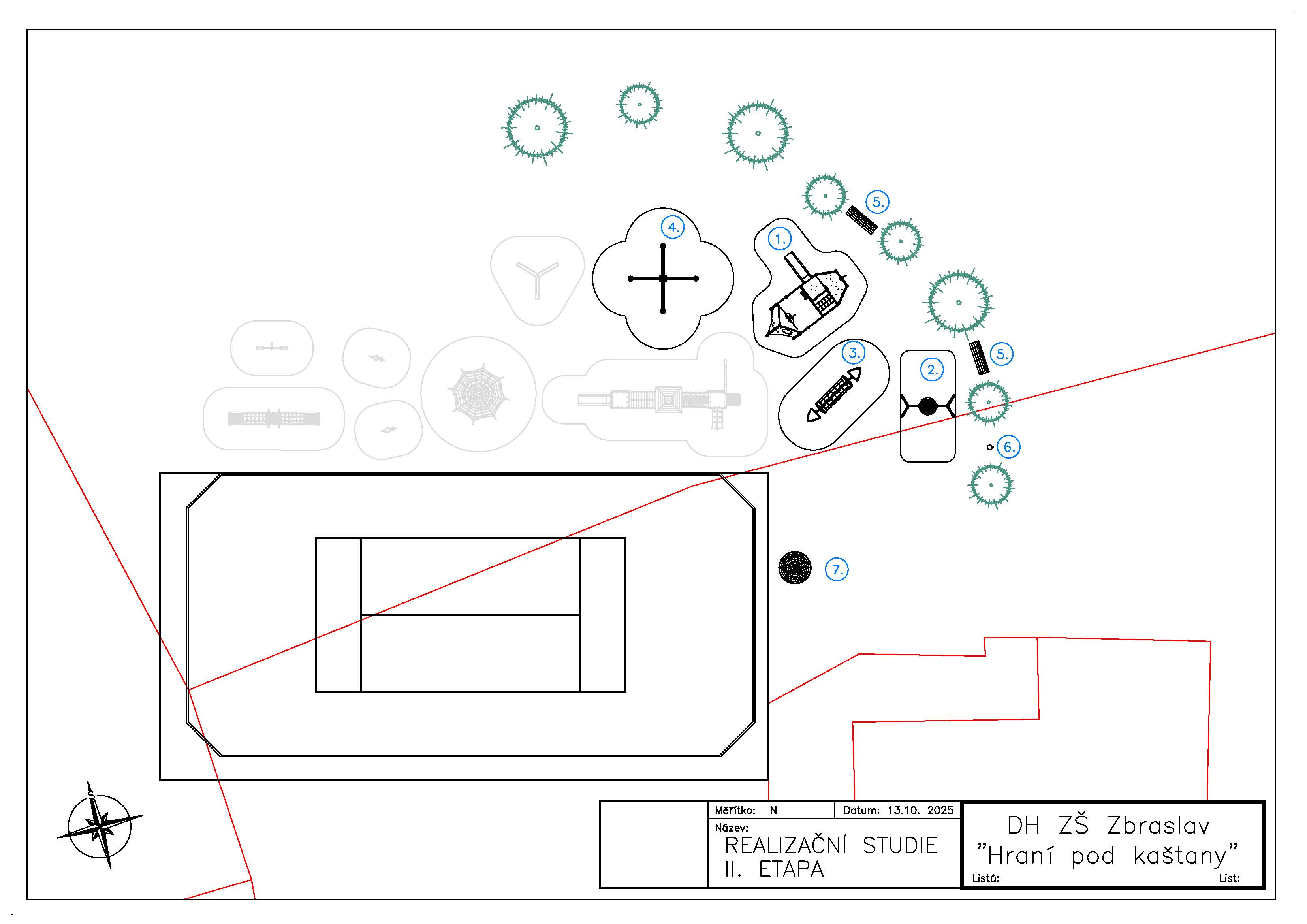 5.

4.

1.

5.

3.

2.

6.

7.

S

Měřítko: N

Datum: 13.10. 2025

Název:

REALIZAČNÍ STUDIE
II. ETAPA

DH ZŠ Zbraslav
"Hraní pod kaštany"

Listů:

List: